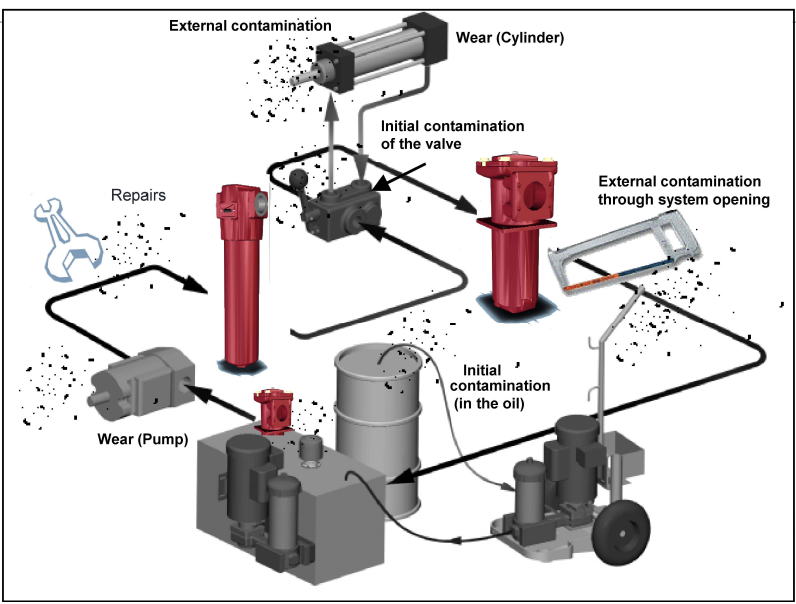 External contamination

Wear (Cylinder)

Initial contamination of the valve

Repairs

External contamination through system opening

Initial contamination (in the oil)

Wear (Pump)